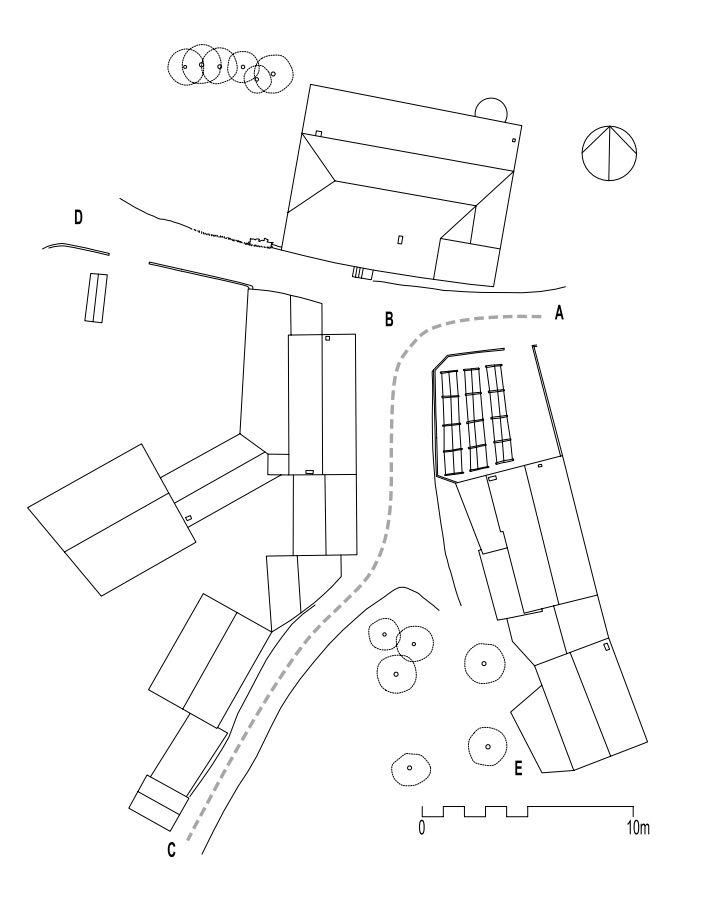 D
B
A
E
C
0
10m